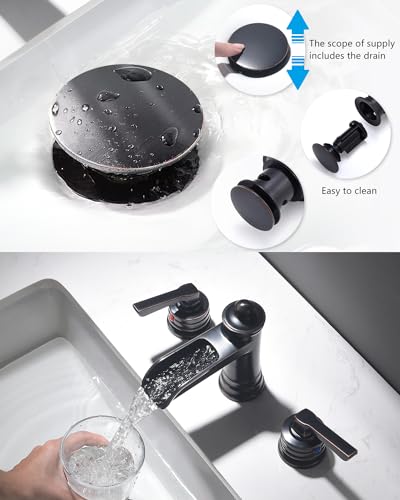 The scope of supply includes the drain

Easy to clean